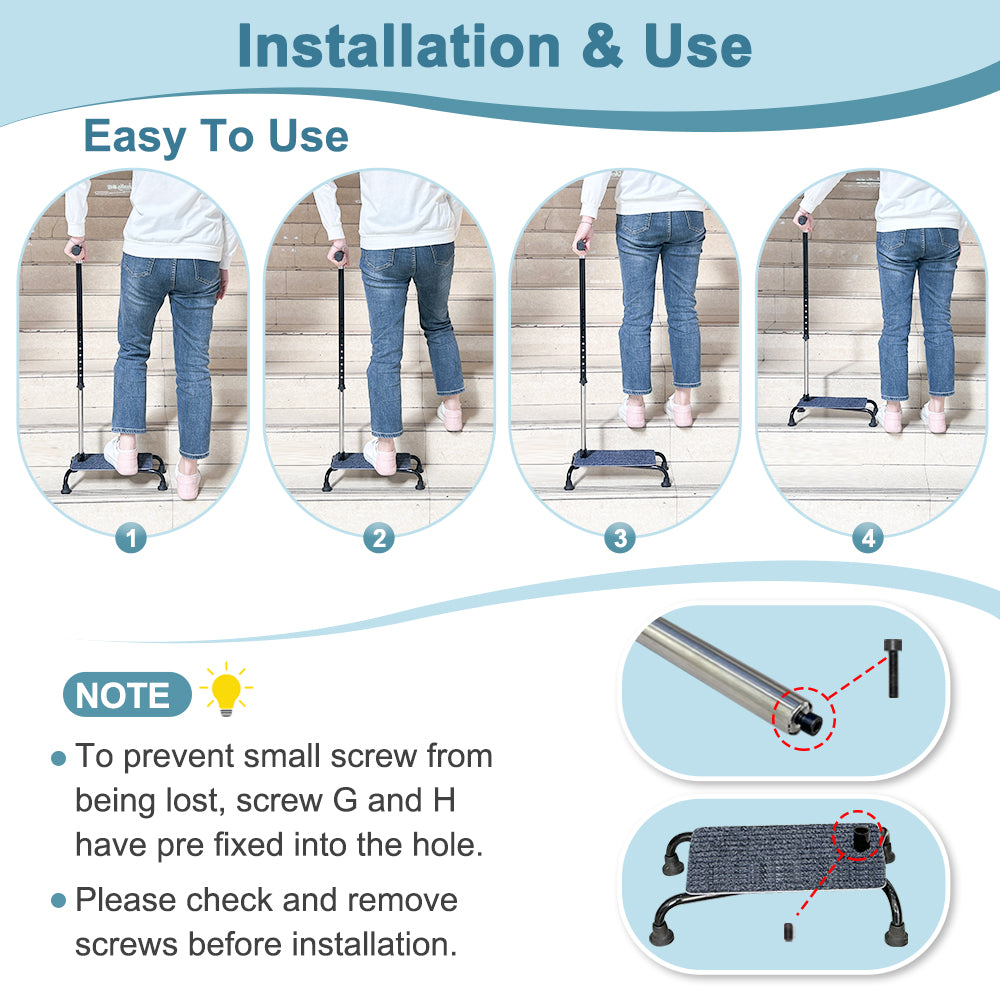 Installation & Use

Easy To Use

1

2

3

4

NOTE

• To prevent small screw from being lost, screw G and H have pre fixed into the hole.

• Please check and remove screws before installation.