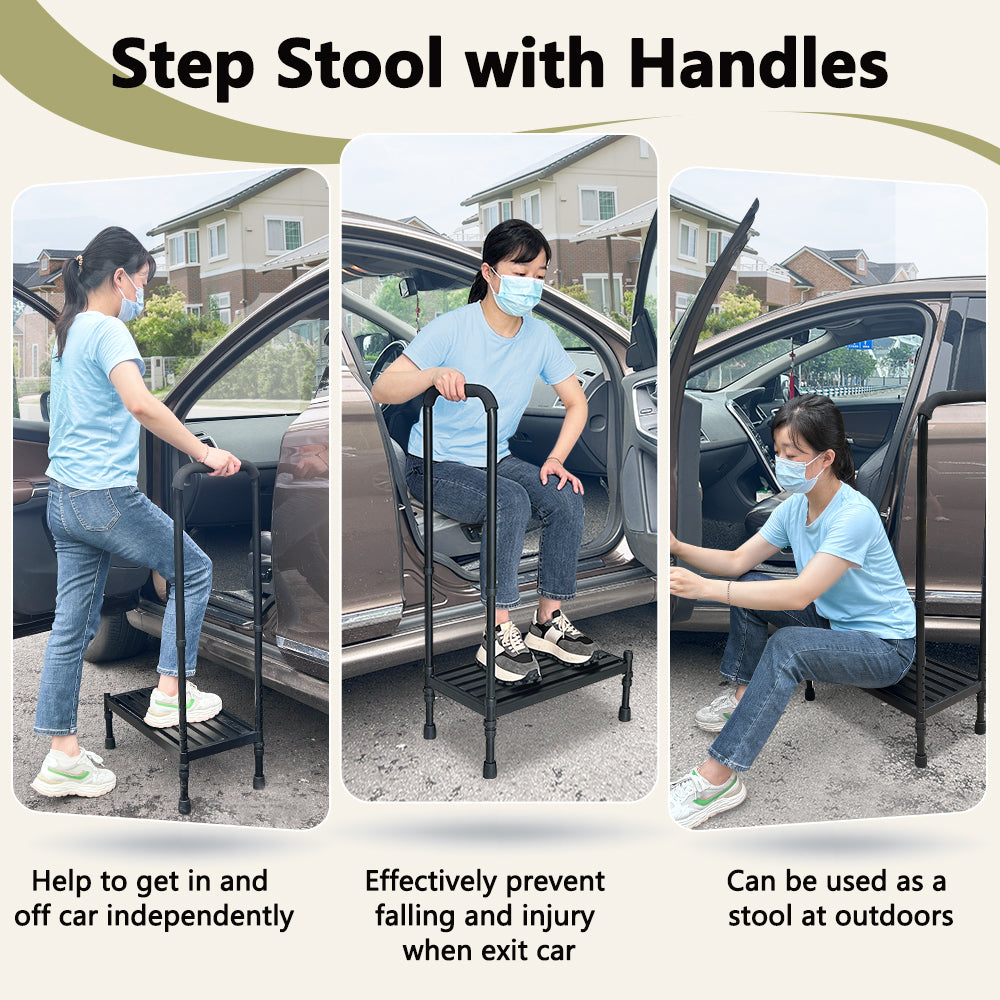 Step Stool with Handles

Help to get in and off car independently

Effectively prevent falling and injury when exit car

Can be used as a stool at outdoors